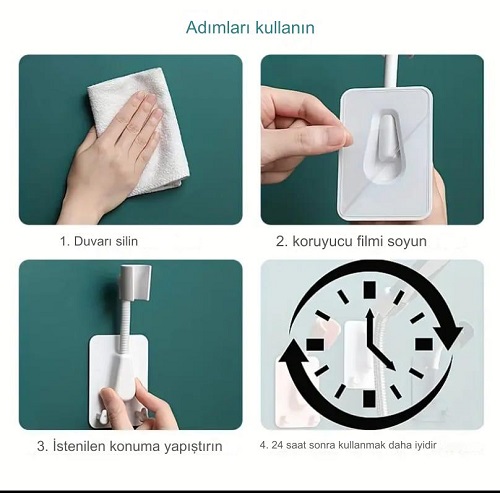 Adımları kullanın

1. Duvarı silin

2. koruyucu filmi soyun

3. İstenilen konuma yapıştırın

4. 24 saat sonra kullanmak daha iyidir